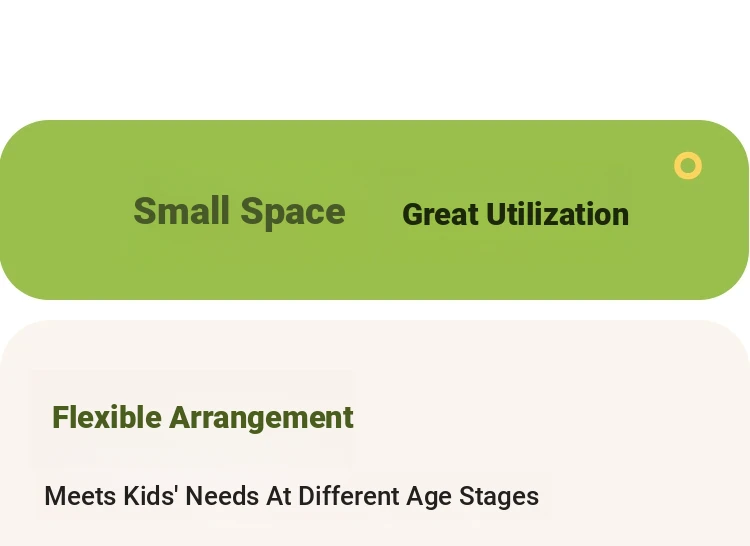 Small Space Great Utilization

Flexible Arrangement

Meets Kids' Needs At Different Age Stages