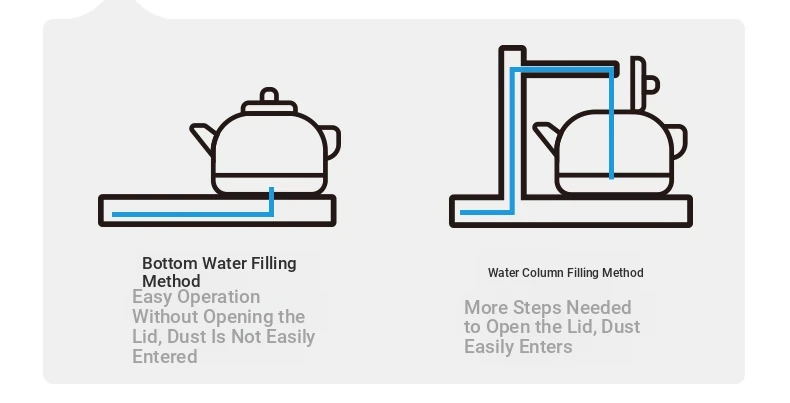 Bottom Water Filling Method

Easy Operation Without Opening the Lid, Dust Is Not Easily Entered

Water Column Filling Method

More Steps Needed to Open the Lid, Dust Easily Enters