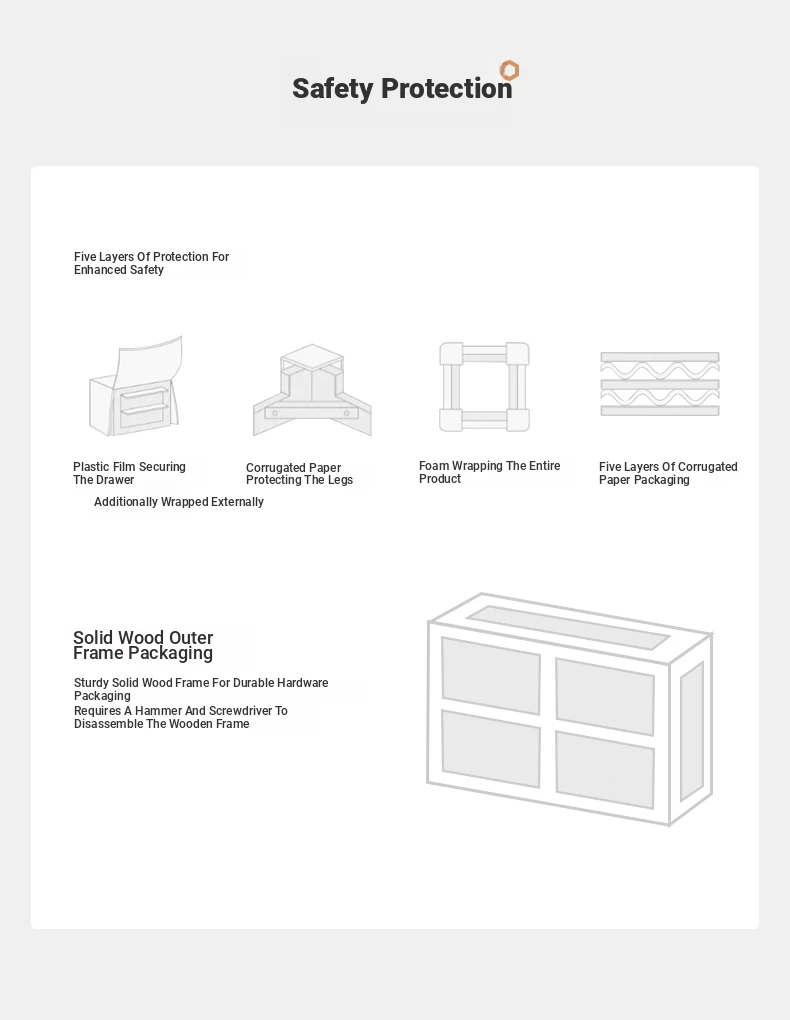 Safety Protection

Five Layers Of Protection For Enhanced Safety

Plastic Film Securing The Drawer

Corrugated Paper Protecting The Legs

Foam Wrapping The Entire Product

Five Layers Of Corrugated Paper Packaging

Additionally Wrapped Externally

Solid Wood Outer Frame Packaging

Sturdy Solid Wood Frame For Durable Hardware Packaging
Requires A Hammer And Screwdriver To Disassemble The Wooden Frame