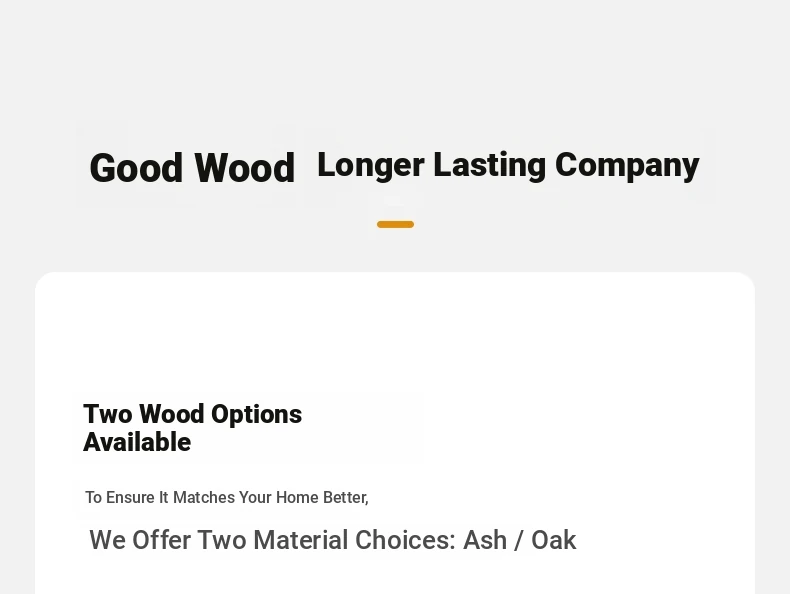 Good Wood Longer Lasting Company

Two Wood Options Available

To Ensure It Matches Your Home Better,

We Offer Two Material Choices: Ash / Oak