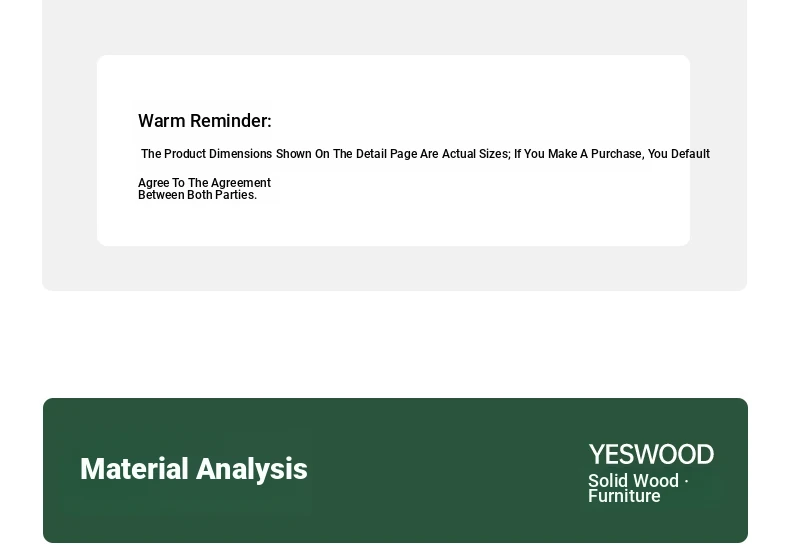 Warm Reminder:

The Product Dimensions Shown On The Detail Page Are Actual Sizes; If You Make A Purchase, You Default Agree To The Agreement Between Both Parties.

Material Analysis

YESWOOD
Solid Wood · Furniture