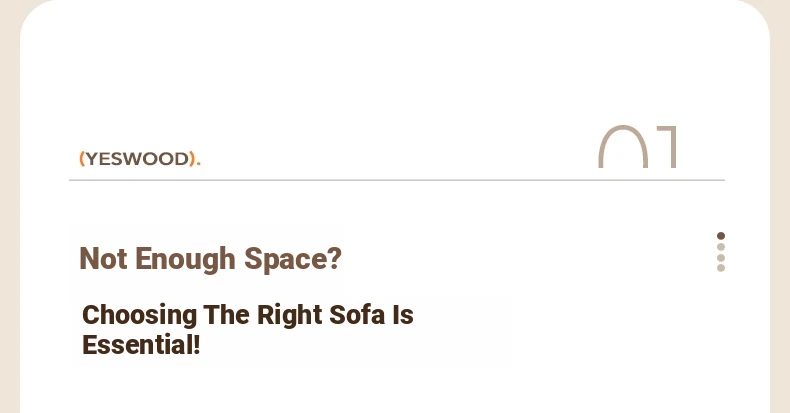 (YESWOOD).

01

Not Enough Space?

Choosing The Right Sofa Is Essential!