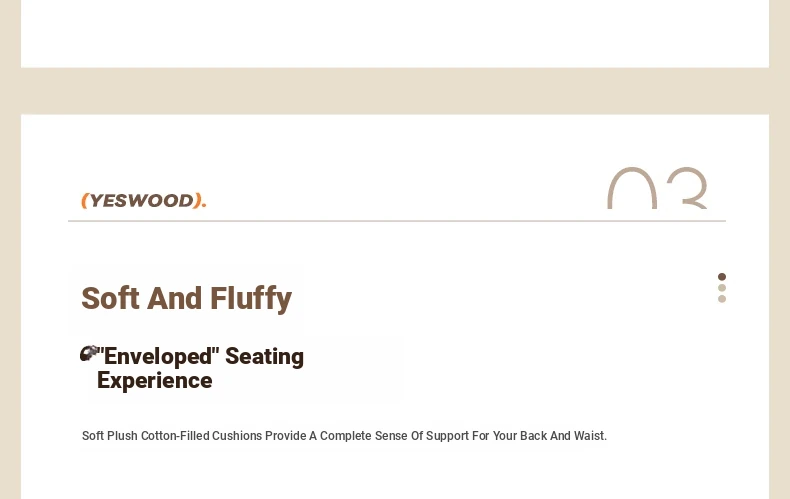 (YESWOOD).

03

Soft And Fluffy

"Enveloped" Seating Experience

Soft Plush Cotton-Filled Cushions Provide A Complete Sense Of Support For Your Back And Waist.