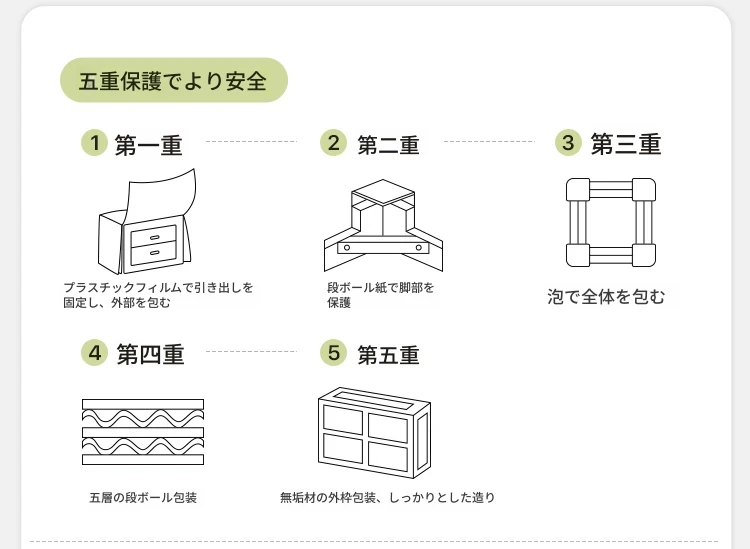 五重保護でより安全

1 第一重

プラスチックフィルムで引き出しを固定し、外部を包む

2 第二重

段ボール紙で脚部を保護

3 第三重

泡で全体を包む

4 第四重

五層の段ボール包装

5 第五重

無垢材の外枠包装、しっかりとした造り