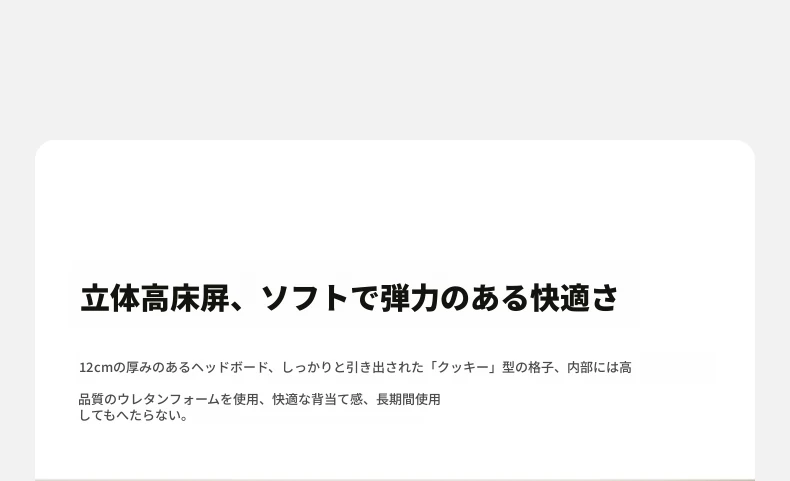 立体高床屏、ソフトで弾力のある快適さ

12cmの厚みのあるヘッドボード、しっかりと引き出された「クッキー」型の格子、内部には高

品質のウレタンフォームを使用、快適な背当て感、長期間使用してもへたらない。