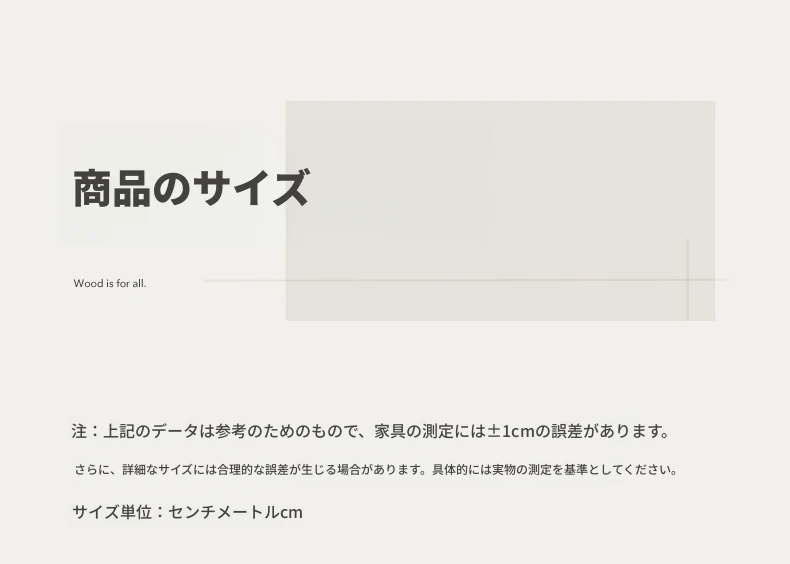 商品のサイズ

Wood is for all.

注：上記のデータは参考のためのもので、家具の測定には±1cmの誤差があります。

さらに、詳細なサイズには合理的な誤差が生じる場合があります。具体的には実物の測定を基準としてください。

サイズ単位：センチメートルcm