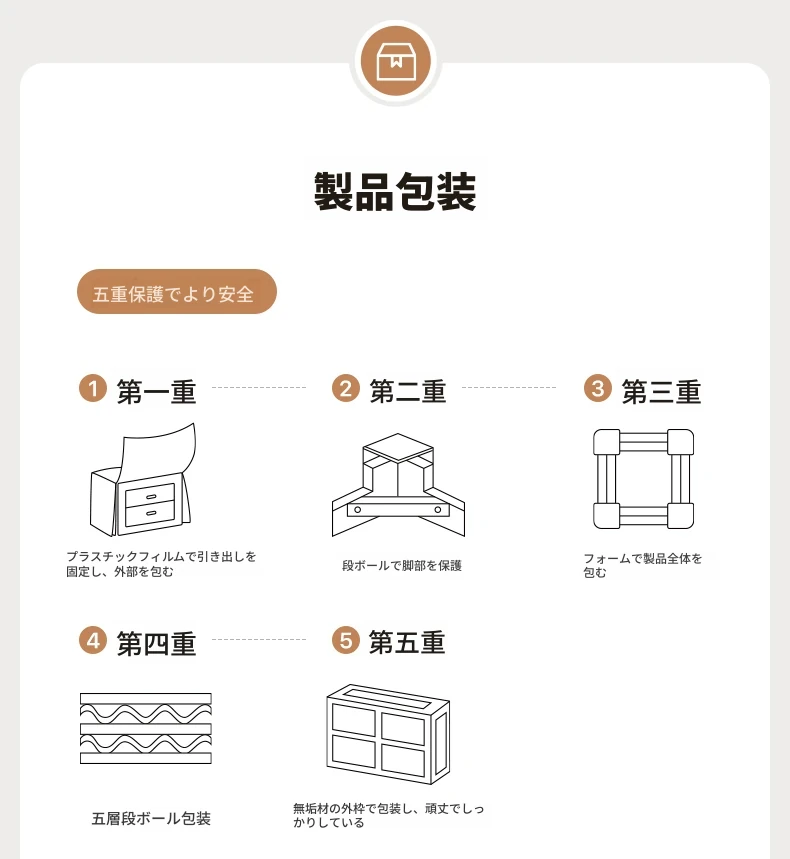 製品包装

五重保護でより安全

1 第一重

プラスチックフィルムで引き出しを固定し、外部を包む

2 第二重

段ボールで脚部を保護

3 第三重

フォームで製品全体を包む

4 第四重

五層段ボール包装

5 第五重

無垢材の外枠で包装し、頑丈でしっかりしている