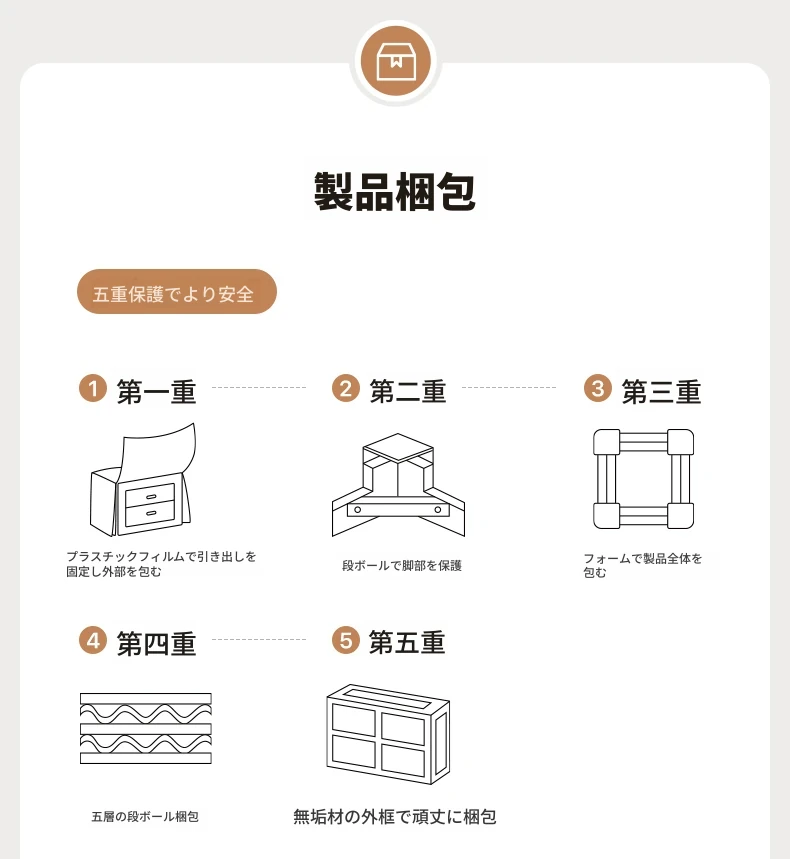 製品梱包

五重保護でより安全

1 第一重

プラスチックフィルムで引き出しを固定し外部を包む

2 第二重

段ボールで脚部を保護

3 第三重

フォームで製品全体を包む

4 第四重

五層の段ボール梱包

5 第五重

無垢材の外框で頑丈に梱包