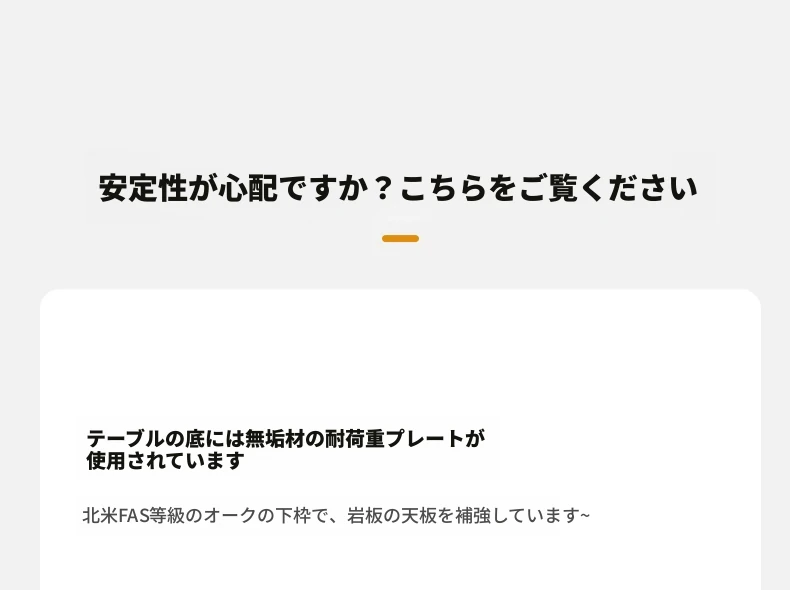 安定性が心配ですか？こちらをご覧ください

テーブルの底には無垢材の耐荷重プレートが使用されています

北米FAS等級のオークの下枠で、岩板の天板を補強しています~