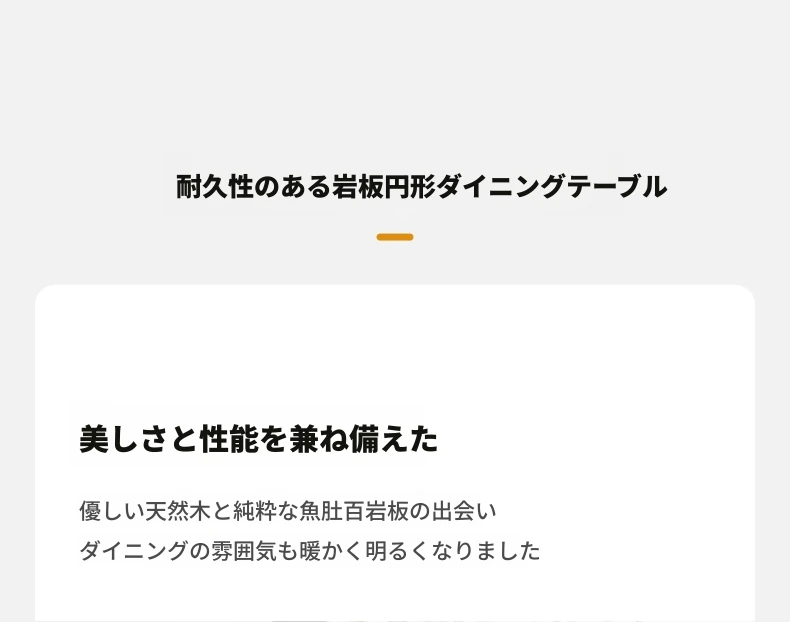 耐久性のある岩板円形ダイニングテーブル

美しさと性能を兼ね備えた

優しい天然木と純粋な魚肚百岩板の出会い
ダイニングの雰囲気も暖かく明るくなりました