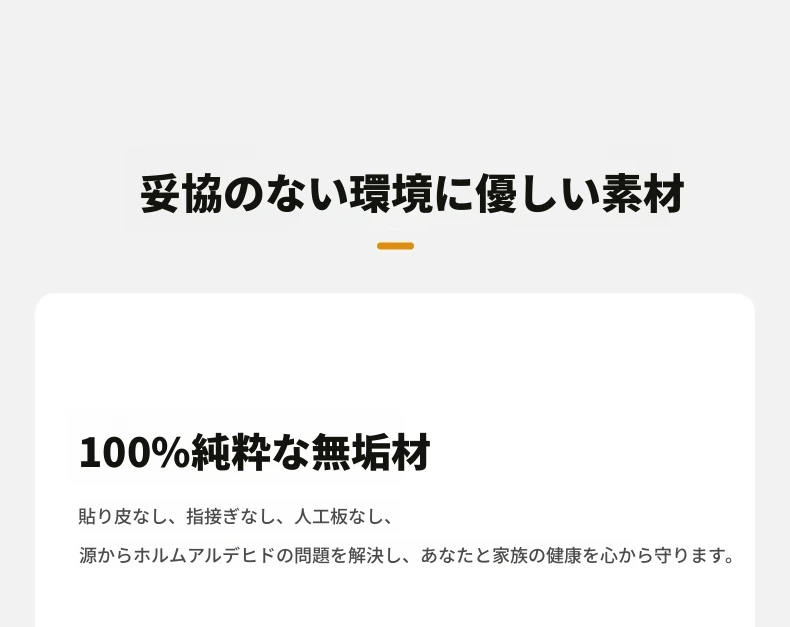 妥協のない環境に優しい素材

100%純粋な無垢材

貼り皮なし、指接ぎなし、人工板なし、
源からホルムアルデヒドの問題を解決し、あなたと家族の健康を心から守ります。