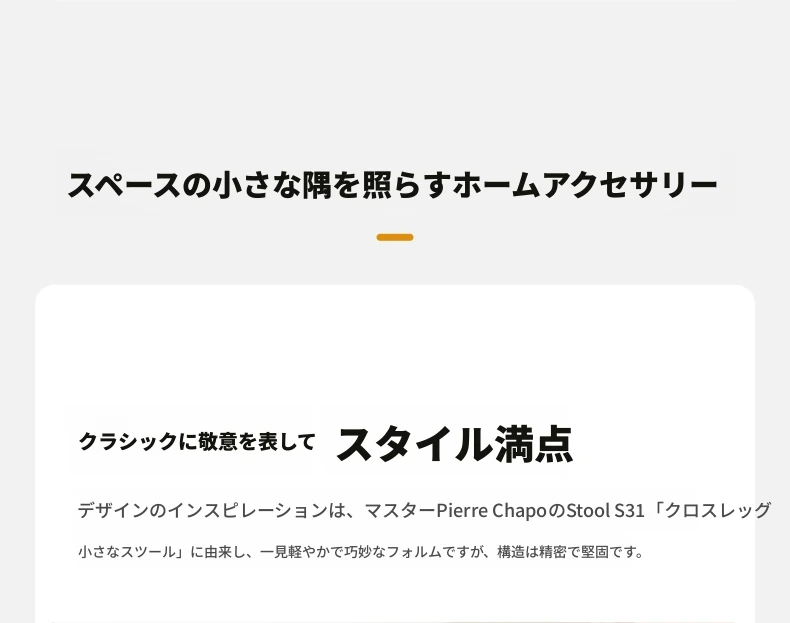 スペースの小さな隅を照らすホームアクセサリー

クラシックに敬意を表して スタイル満点

デザインのインスピレーションは、マスターPierre ChapoのStool S31「クロスレッグ小さなスツール」に由来し、一見軽やかで巧妙なフォルムですが、構造は精密で堅固です。