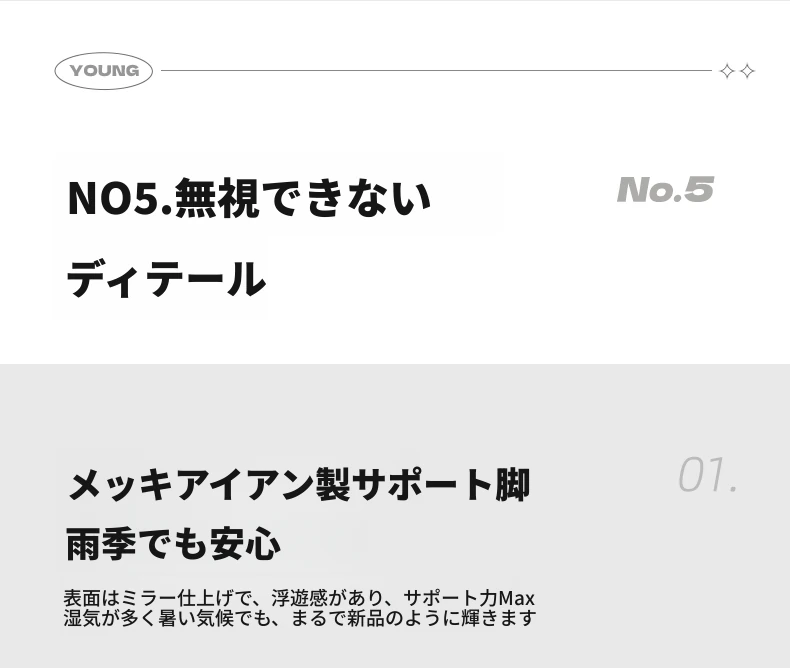 YOUNG

NO5.無視できない
ディテール

No.5

メッキアイアン製サポート脚
雨季でも安心

01.

表面はミラー仕上げで、浮遊感があり、サポート力Max
湿気が多く暑い気候でも、まるで新品のように輝きます