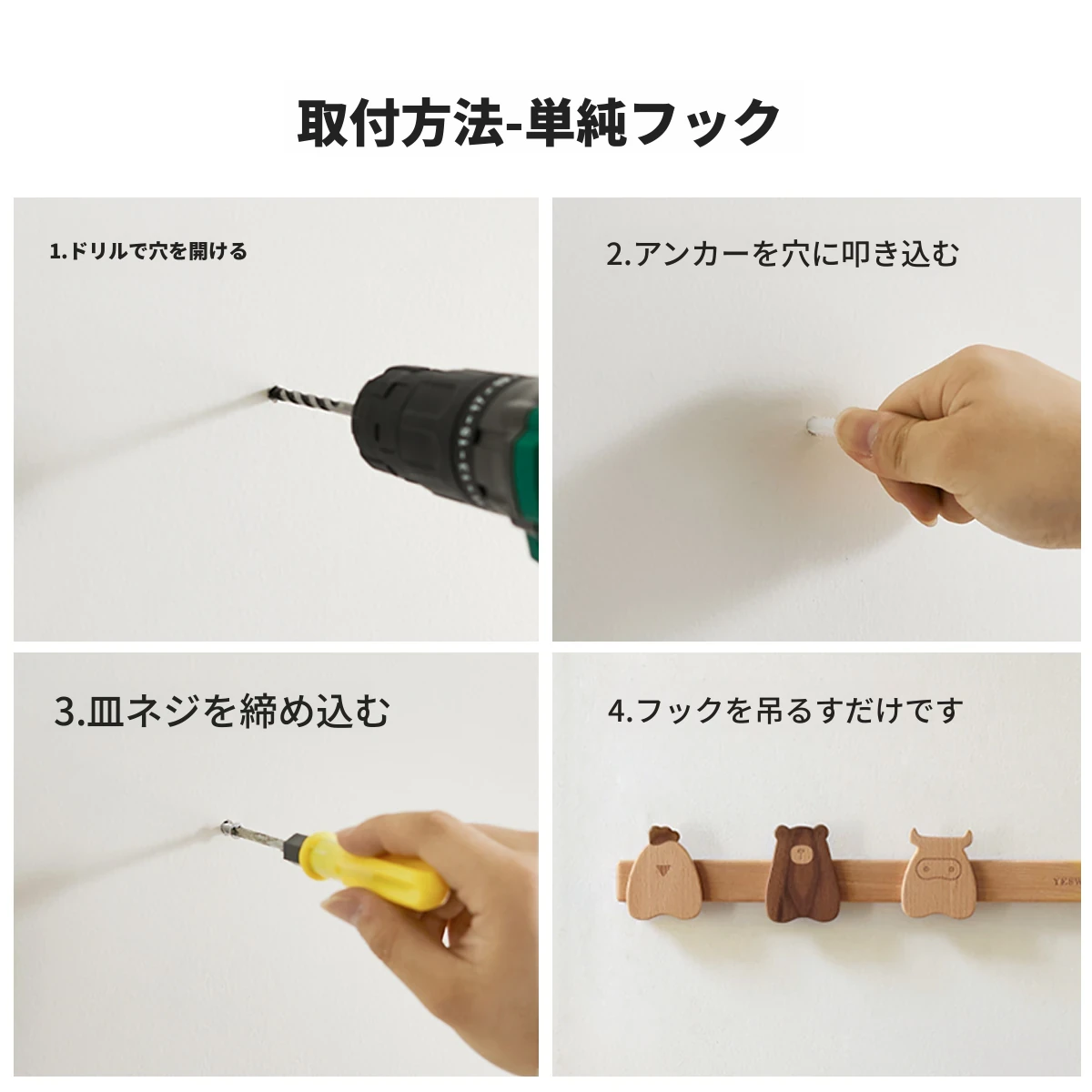 取付方法-単純フック

1.ドリルで穴を開ける

2.アンカーを穴に叩き込む

3.皿ネジを締め込む

4.フックを吊るすだけです

YESW