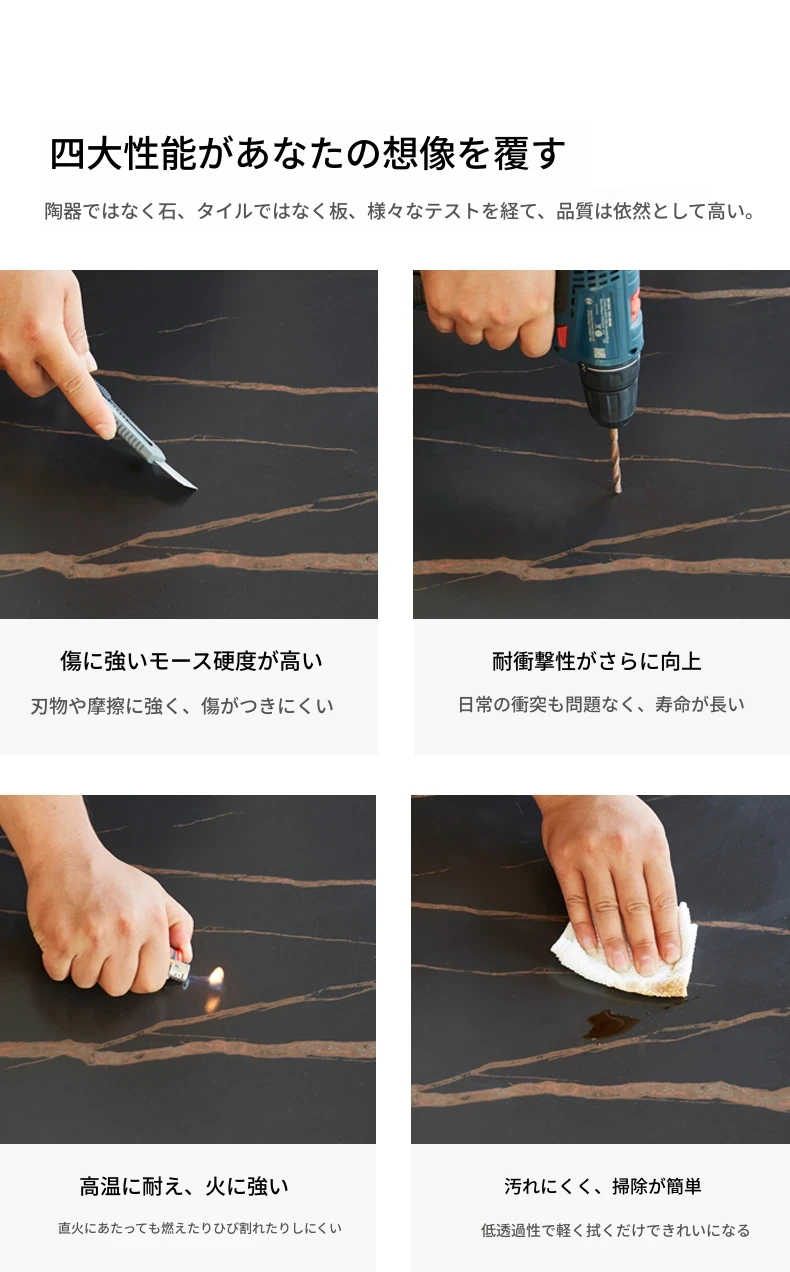 四大性能があなたの想像を覆す

陶器ではなく石、タイルではなく板、様々なテストを経て、品質は依然として高い。

傷に強いモース硬度が高い

刃物や摩擦に強く、傷がつきにくい

耐衝撃性がさらに向上

日常の衝突も問題なく、寿命が長い

高温に耐え、火に強い

直火にあたっても燃えたりひび割れたりしにくい

汚れにくく、掃除が簡単

低透過性で軽く拭くだけできれいになる