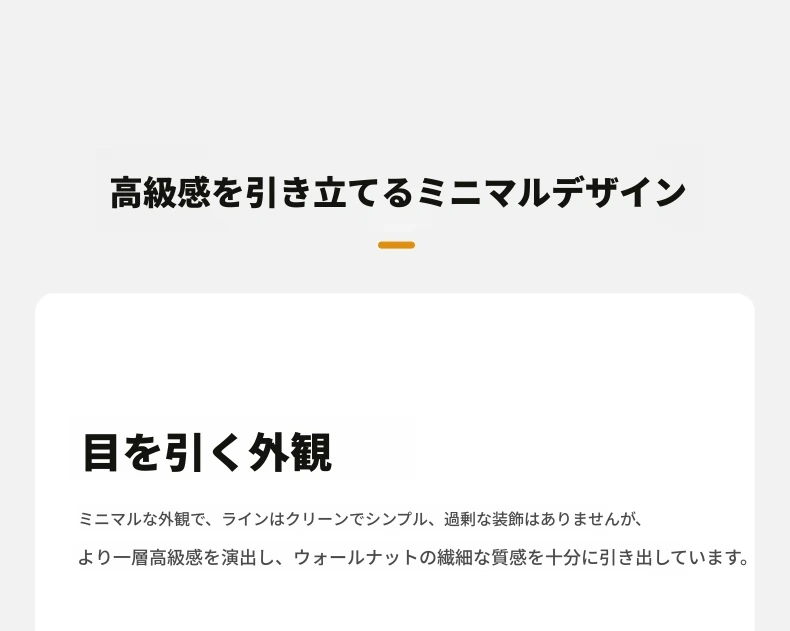 高級感を引き立てるミニマルデザイン

目を引く外観

ミニマルな外観で、ラインはクリーンでシンプル、過剰な装飾はありませんが、
より一層高級感を演出し、ウォールナットの繊細な質感を十分に引き出しています。